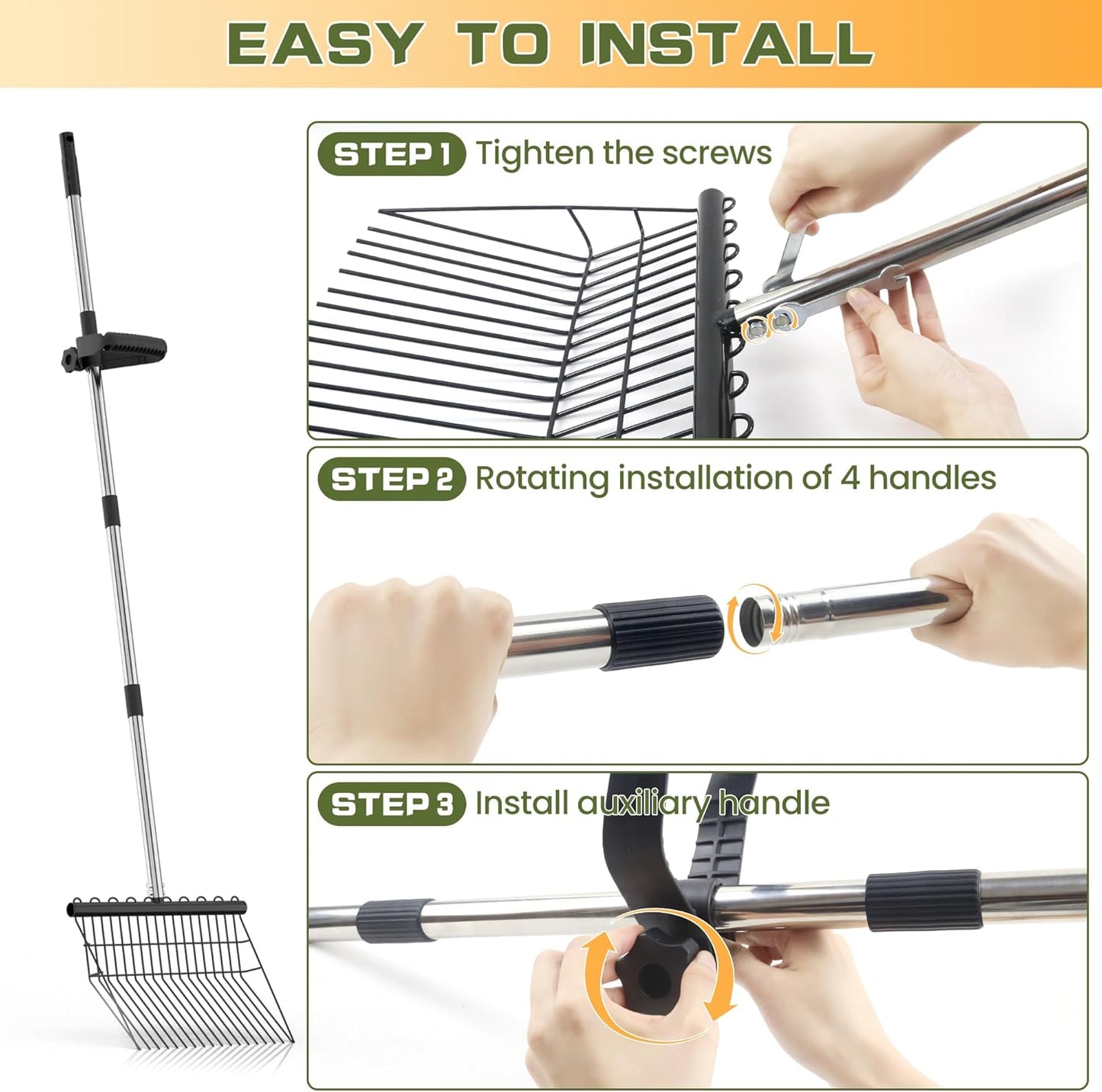 EASY TO INSTALL

STEP 1 Tighten the screws

STEP 2 Rotating installation of 4 handles

STEP 3 Install auxiliary handle