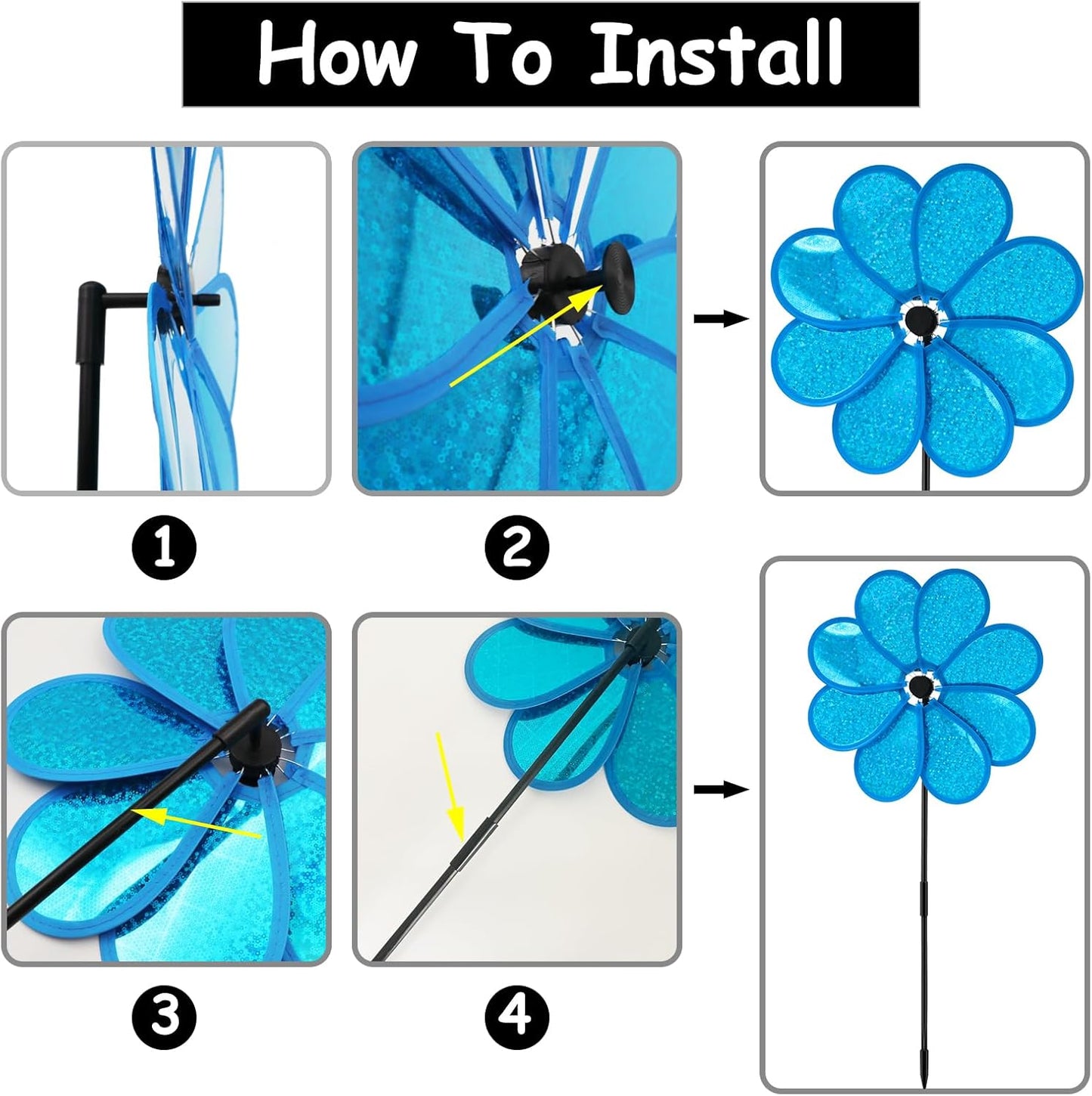 How To Install

1

2

3

4