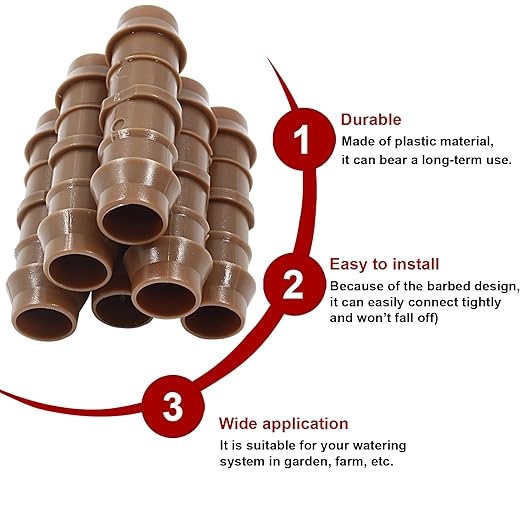 1

Durable

Made of plastic material, it can bear a long-term use.

2

Easy to install

Because of the barbed design, it can easily connect tightly and won't fall off)

3

Wide application

It is suitable for your watering system in garden, farm, etc.