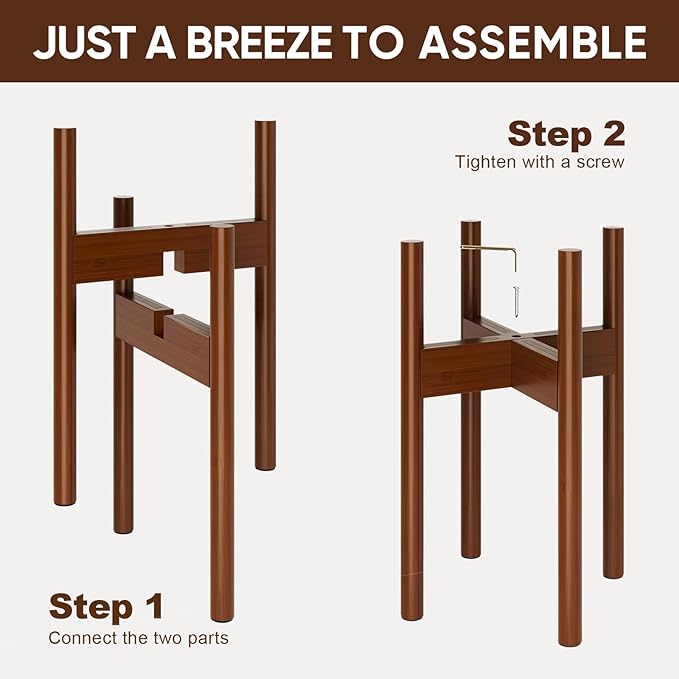 JUST A BREEZE TO ASSEMBLE

Step 2
Tighten with a screw

Step 1
Connect the two parts