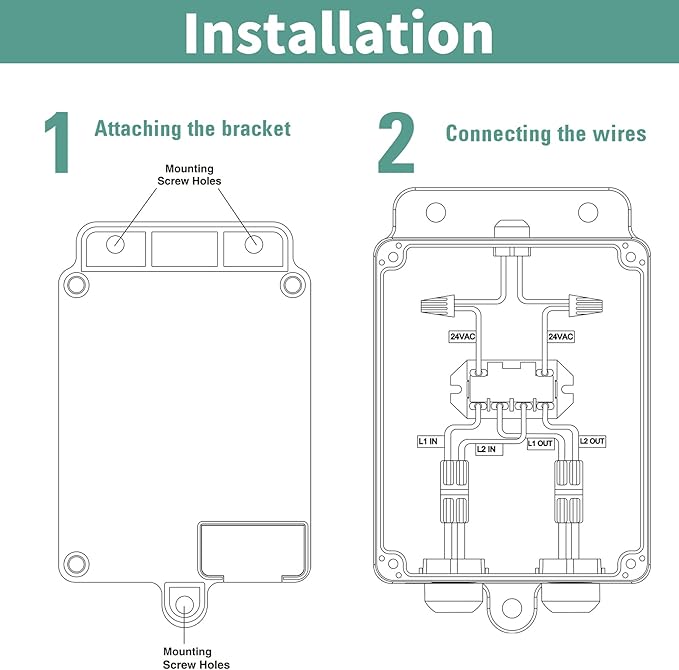 Installation

1 Attaching the bracket

Mounting Screw Holes

Mounting Screw Holes

2 Connecting the wires

24VAC

24VAC

L1 IN

L2 IN

L1 OUT

L2 OUT