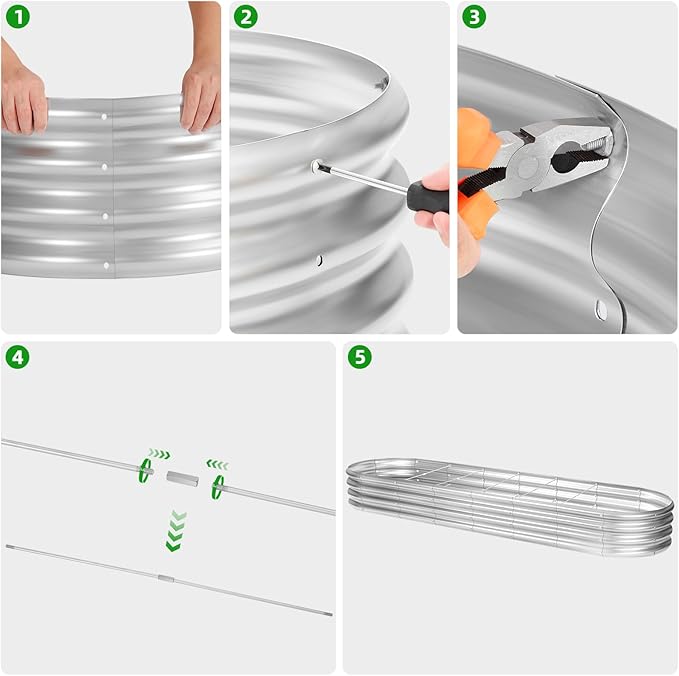 1
2
3
4
5