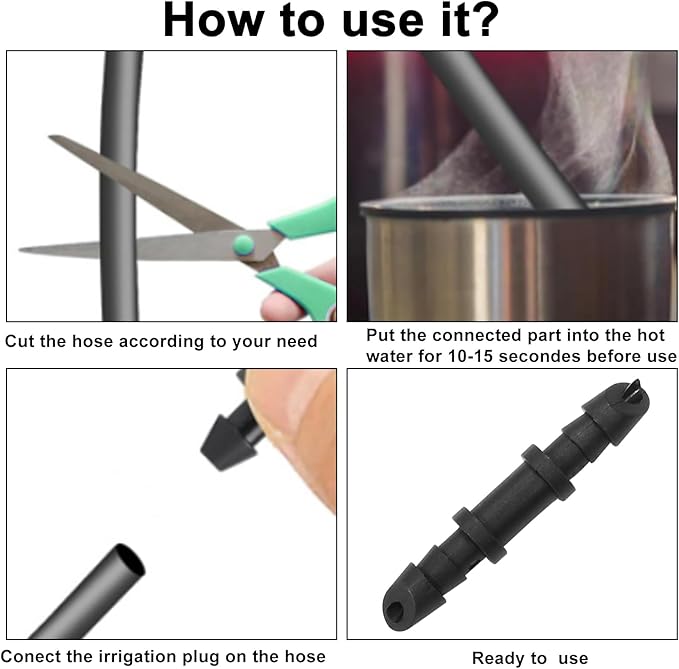 How to use it?

Cut the hose according to your need

Put the connected part into the hot water for 10-15 secondes before use

Conect the irrigation plug on the hose

Ready to use