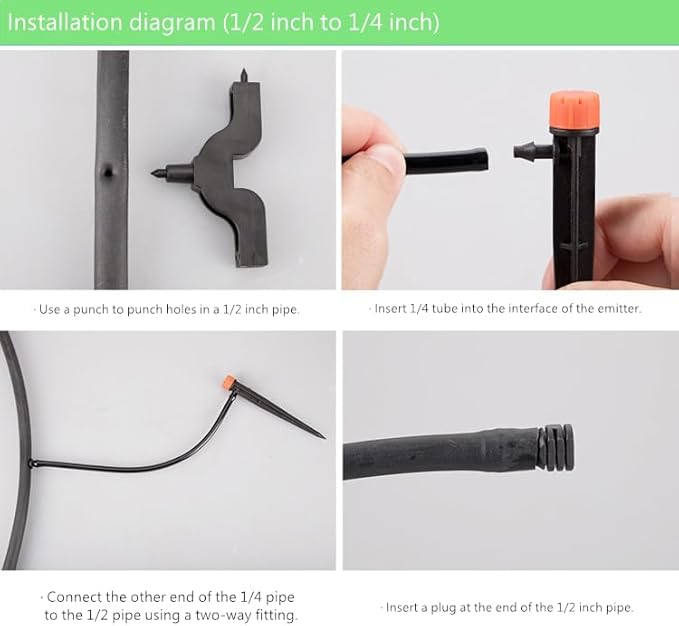 Installation diagram (1/2 inch to 1/4 inch)

· Use a punch to punch holes in a 1/2 inch pipe.

· Insert 1/4 tube into the interface of the emitter.

· Connect the other end of the 1/4 pipe to the 1/2 pipe using a two-way fitting.

· Insert a plug at the end of the 1/2 inch pipe.