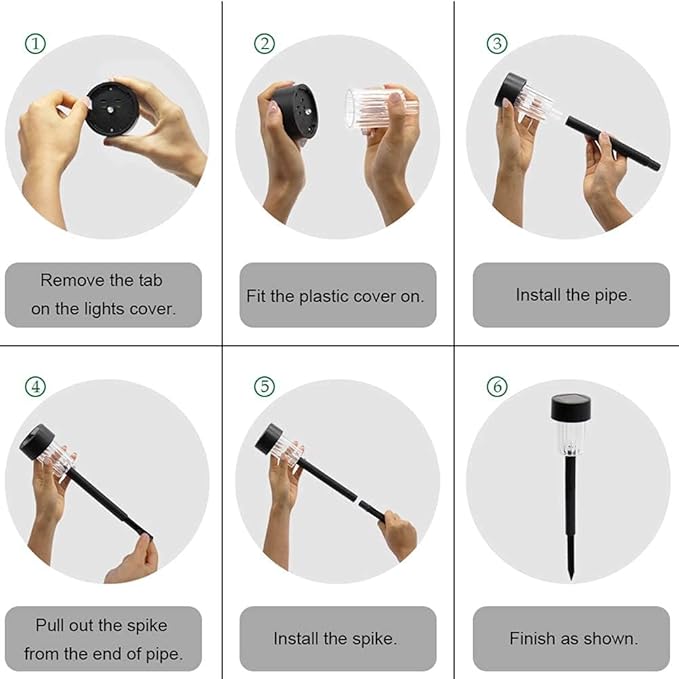 ①

Remove the tab on the lights cover.

②

Fit the plastic cover on.

③

Install the pipe.

④

Pull out the spike from the end of pipe.

⑤

Install the spike.

⑥

Finish as shown.