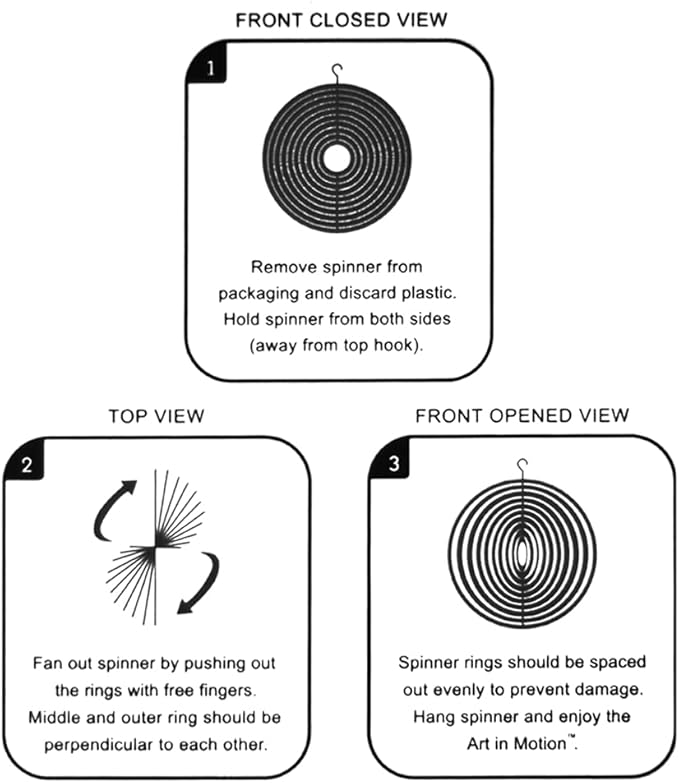 FRONT CLOSED VIEW

1

Remove spinner from packaging and discard plastic. Hold spinner from both sides (away from top hook).

TOP VIEW

2

Fan out spinner by pushing out the rings with free fingers. Middle and outer ring should be perpendicular to each other.

FRONT OPENED VIEW

3

Spinner rings should be spaced out evenly to prevent damage. Hang spinner and enjoy the Art in Motion™.